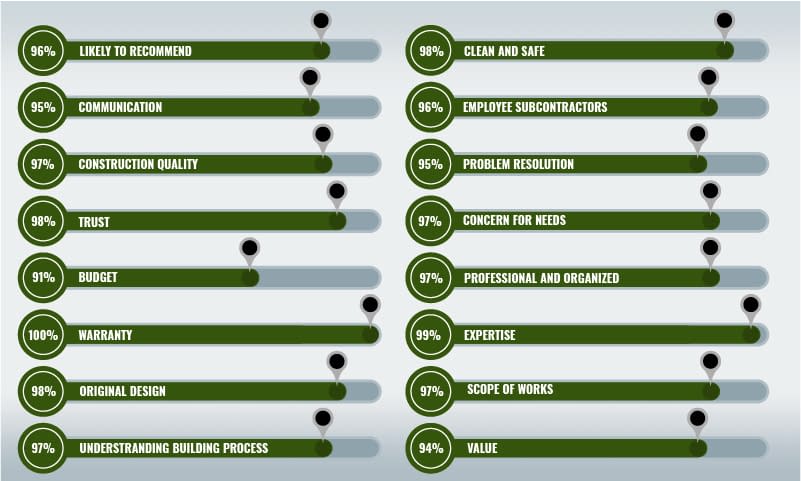 96% LIKELY TO RECOMMEND

95% COMMUNICATION

97% CONSTRUCTION QUALITY

98% TRUST

91% BUDGET

100% WARRANTY

98% ORIGINAL DESIGN

97% UNDERSTRANDING BUILDING PROCESS

98% CLEAN AND SAFE

96% EMPLOYEE SUBCONTRACTORS

95% PROBLEM RESOLUTION

97% CONCERN FOR NEEDS

97% PROFESSIONAL AND ORGANIZED

99% EXPERTISE

97% SCOPE OF WORKS

94% VALUE