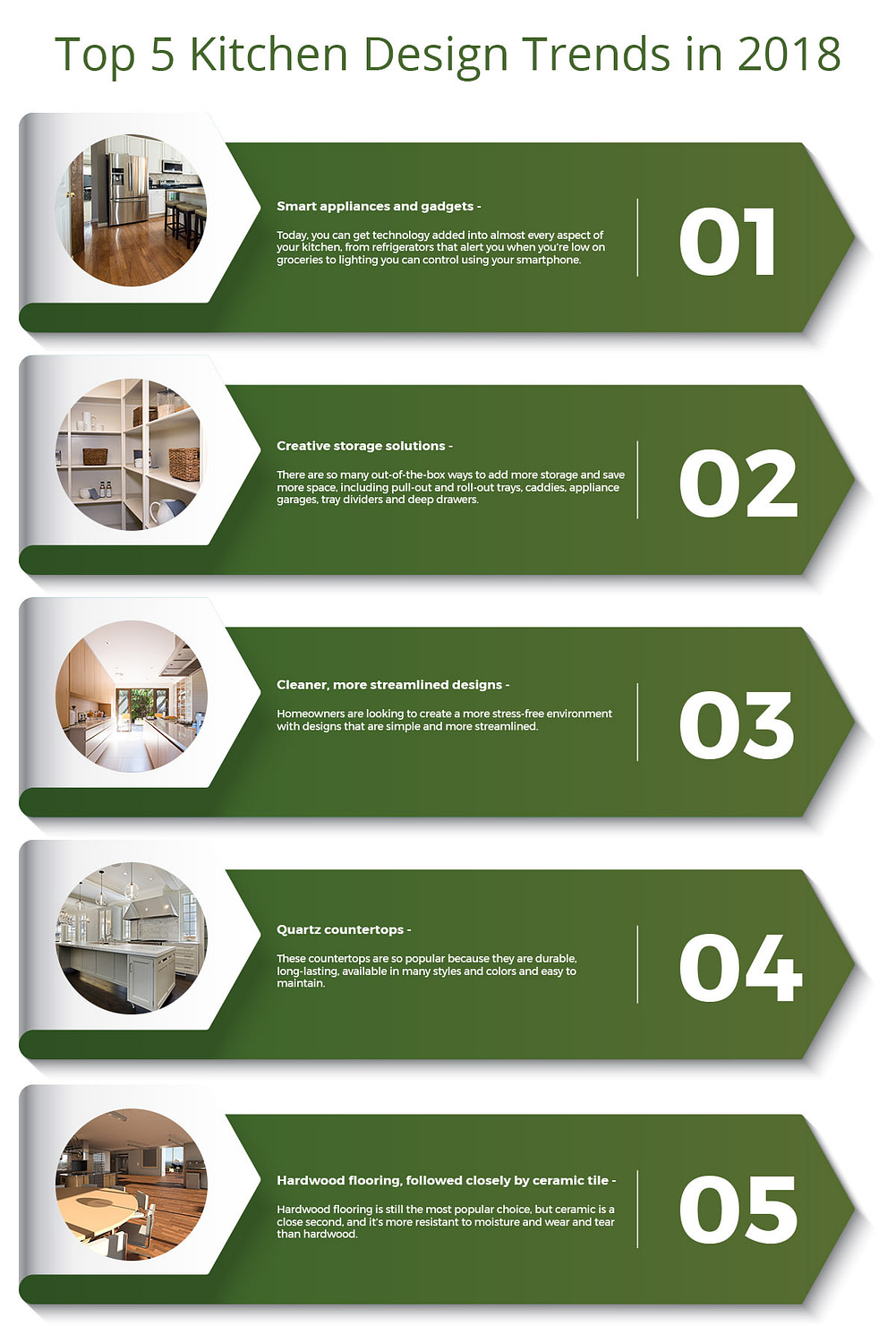 Top 5 Kitchen Design Trends in 2018

Smart appliances and gadgets -

Today, you can get technology added into almost every aspect of your kitchen, from refrigerators that alert you when you're low on groceries to lighting you can control using your smartphone.

01

Creative storage solutions -

There are so many out-of-the-box ways to add more storage and save more space, including pull-out and roll-out trays, caddies, appliance garages, tray dividers and deep drawers.

02

Cleaner, more streamlined designs -

Homeowners are looking to create a more stress-free environment with designs that are simple and more streamlined.

03

Quartz countertops -

These countertops are so popular because they are durable, long-lasting, available in many styles and colors and easy to maintain.

04

Hardwood flooring, followed closely by ceramic tile -

Hardwood flooring is still the most popular choice, but ceramic is a close second, and it's more resistant to moisture and wear and tear than hardwood.

05