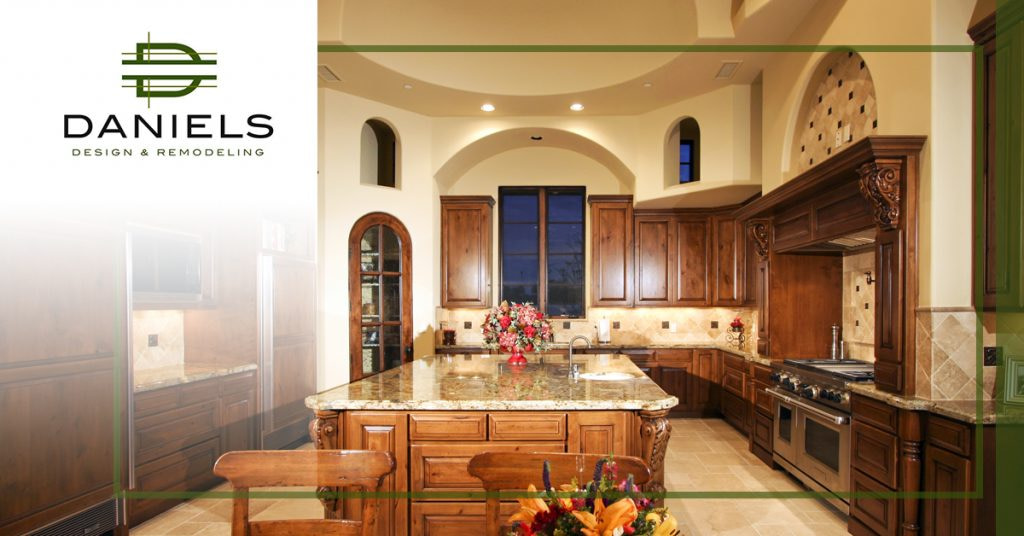 DANIELS
DESIGN & REMODELING