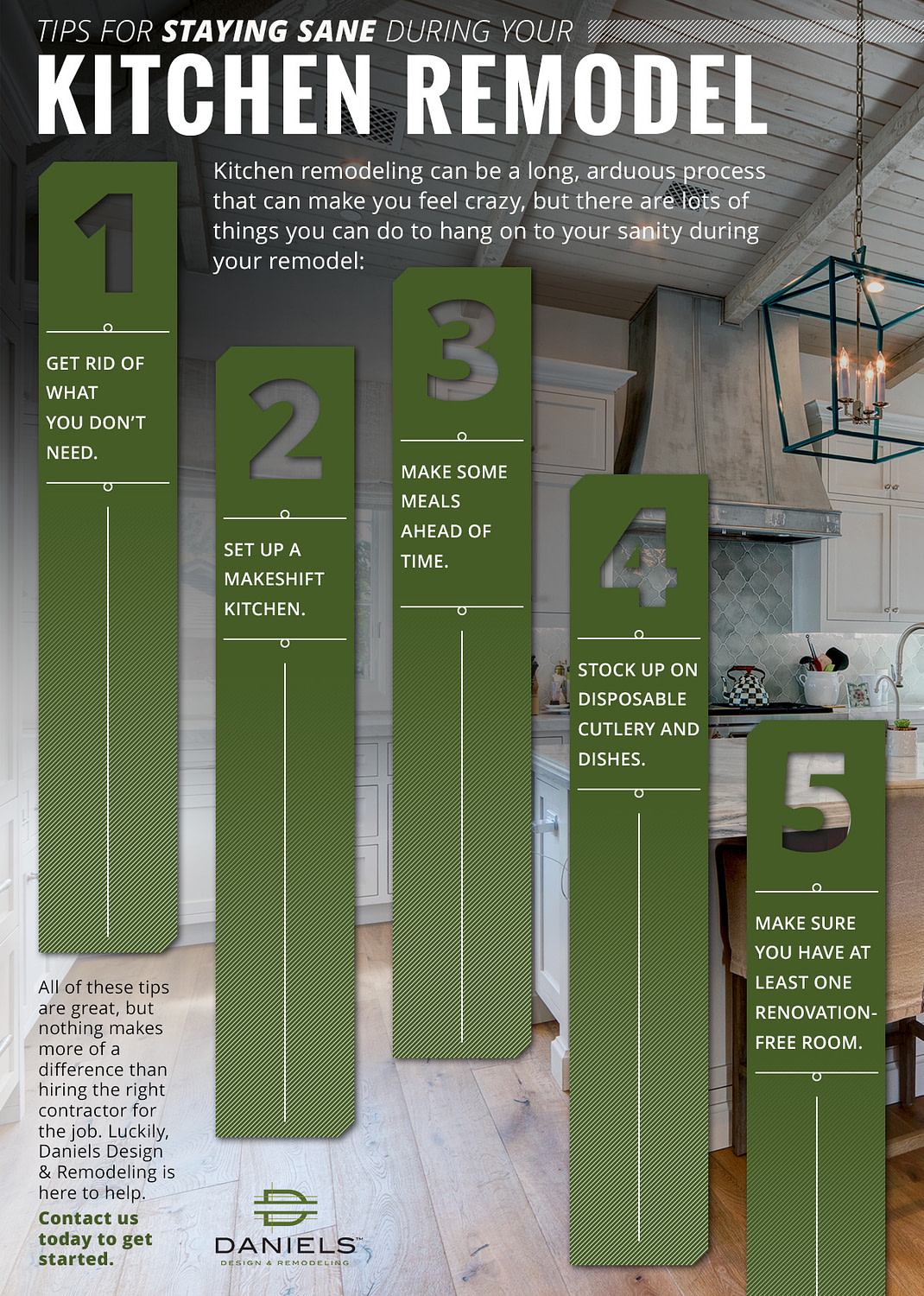 TIPS FOR STAYING SANE DURING YOUR
KITCHEN REMODEL

Kitchen remodeling can be a long, arduous process that can make you feel crazy, but there are lots of things you can do to hang on to your sanity during your remodel:

1
GET RID OF WHAT YOU DON'T NEED.

2
SET UP A MAKESHIFT KITCHEN.

3
MAKE SOME MEALS AHEAD OF TIME.

4
STOCK UP ON DISPOSABLE CUTLERY AND DISHES.

5
MAKE SURE YOU HAVE AT LEAST ONE RENOVATION-FREE ROOM.

All of these tips are great, but nothing makes more of a difference than hiring the right contractor for the job. Luckily, Daniels Design & Remodeling is here to help.

Contact us today to get started.

DANIELS™
DESIGN & REMODELING