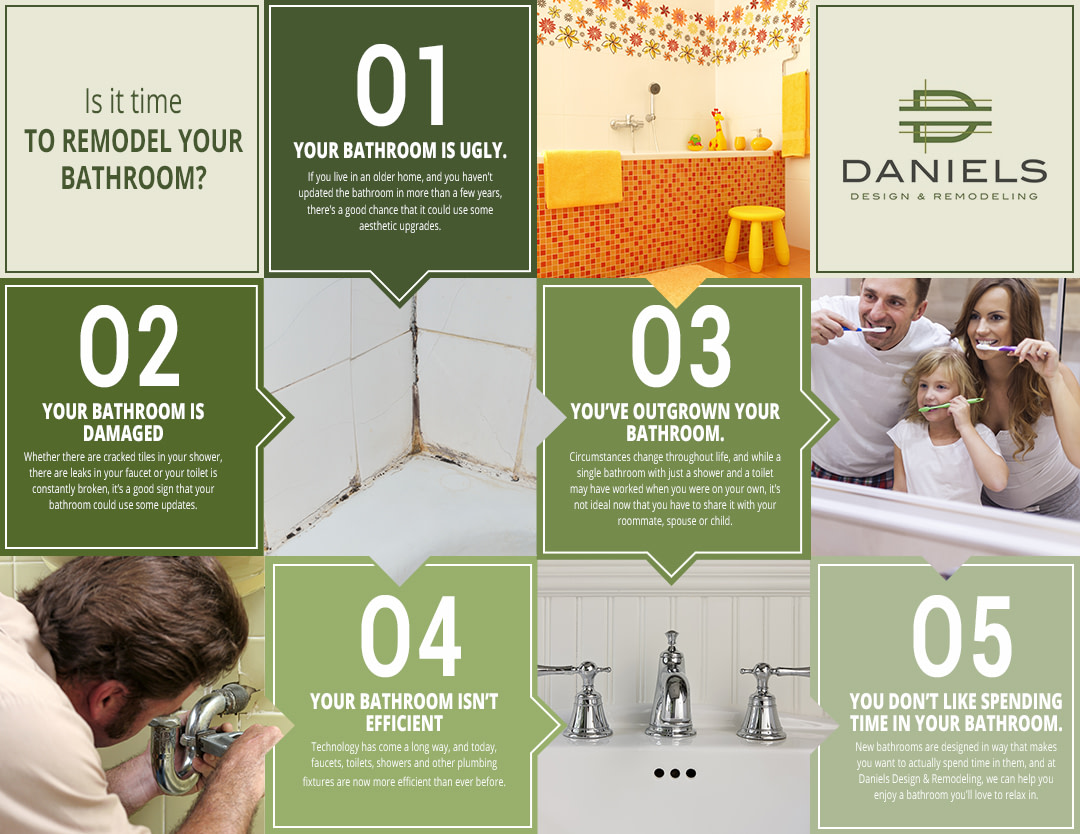 Is it time
TO REMODEL YOUR BATHROOM?

01
YOUR BATHROOM IS UGLY.
If you live in an older home, and you haven't updated the bathroom in more than a few years, there's a good chance that it could use some aesthetic upgrades.

DANIELS
DESIGN & REMODELING

02
YOUR BATHROOM IS DAMAGED
Whether there are cracked tiles in your shower, there are leaks in your faucet or your toilet is constantly broken, it's a good sign that your bathroom could use some updates.

03
YOU'VE OUTGROWN YOUR BATHROOM.
Circumstances change throughout life, and while a single bathroom with just a shower and a toilet may have worked when you were on your own, it's not ideal now that you have to share it with your roommate, spouse or child.

04
YOUR BATHROOM ISN'T EFFICIENT
Technology has come a long way, and today, faucets, toilets, showers and other plumbing fixtures are now more efficient than ever before.

05
YOU DON'T LIKE SPENDING TIME IN YOUR BATHROOM.
New bathrooms are designed in way that makes you want to actually spend time in them, and at Daniels Design & Remodeling, we can help you enjoy a bathroom you'll love to relax in.