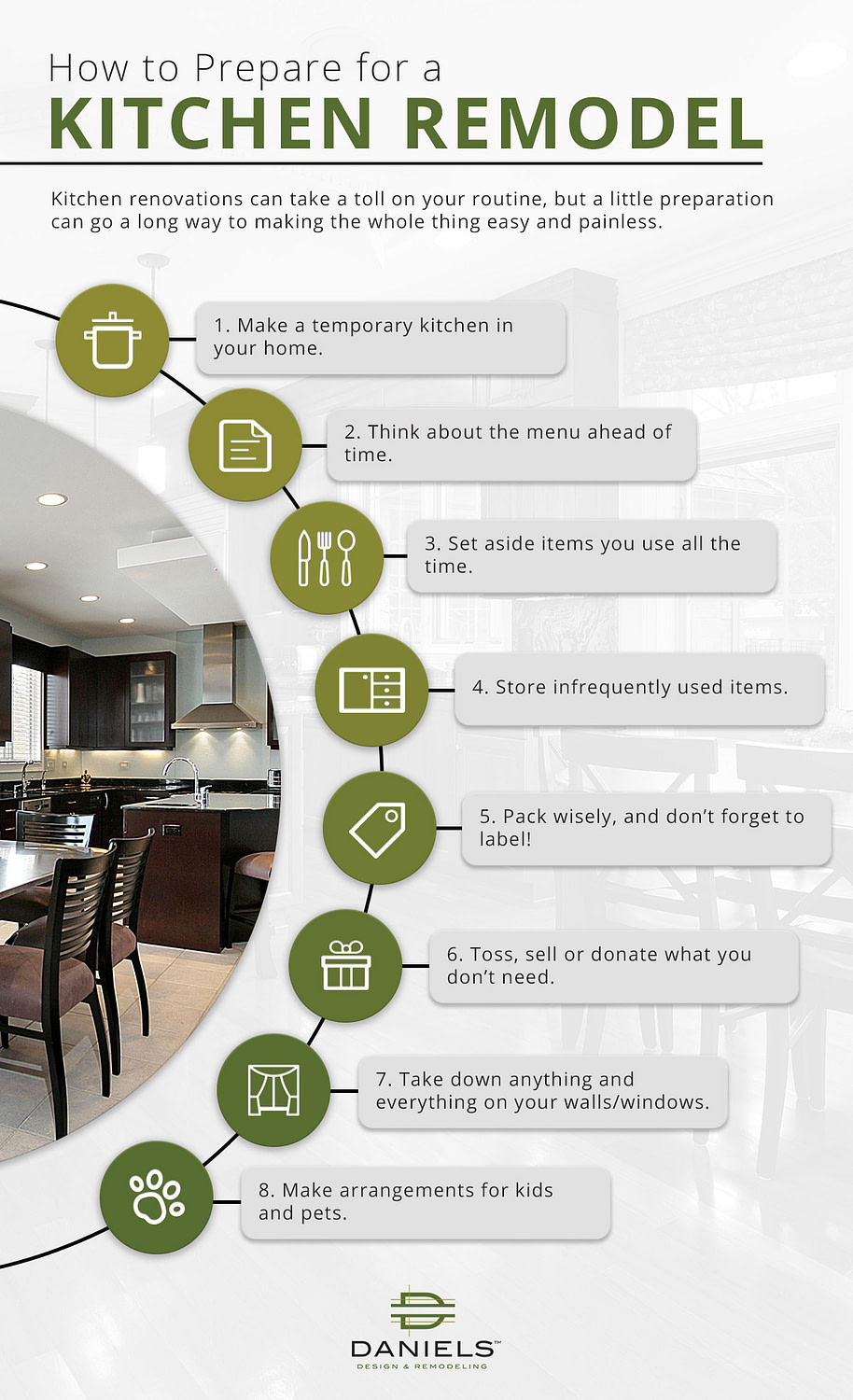 How to Prepare for a
KITCHEN REMODEL

Kitchen renovations can take a toll on your routine, but a little preparation can go a long way to making the whole thing easy and painless.

1. Make a temporary kitchen in your home.

2. Think about the menu ahead of time.

3. Set aside items you use all the time.

4. Store infrequently used items.

5. Pack wisely, and don't forget to label!

6. Toss, sell or donate what you don't need.

7. Take down anything and everything on your walls/windows.

8. Make arrangements for kids and pets.

DANIELS™
DESIGN & REMODELING